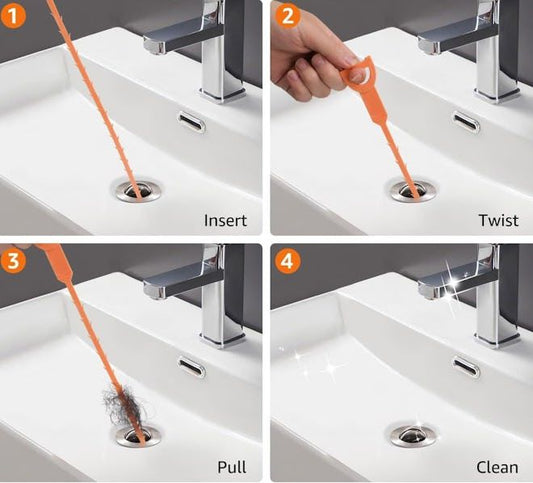 1
Insert

2
Twist

3
Pull

4
Clean